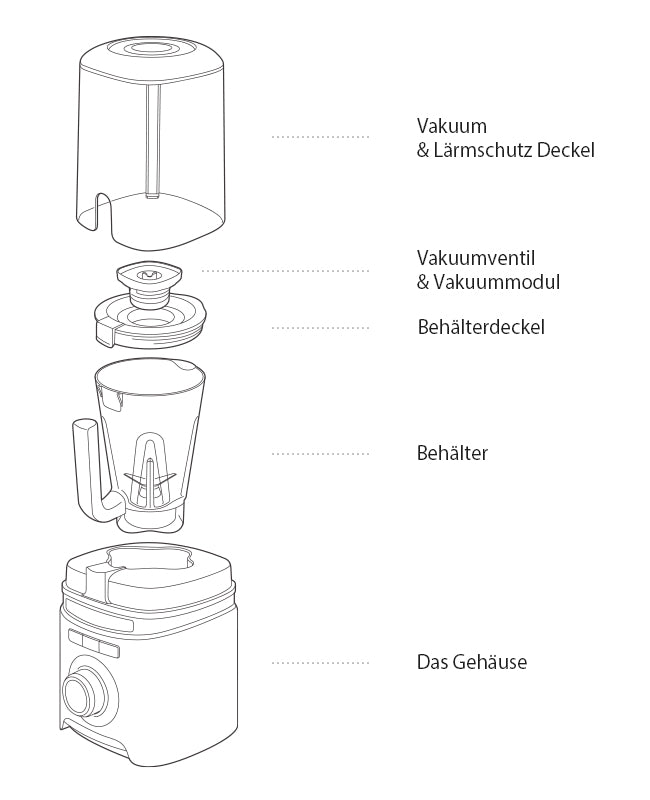 Vakuum
& Lärmschutz Deckel

Vakuumventil
& Vakuummodul

Behälterdeckel

Behälter

Das Gehäuse