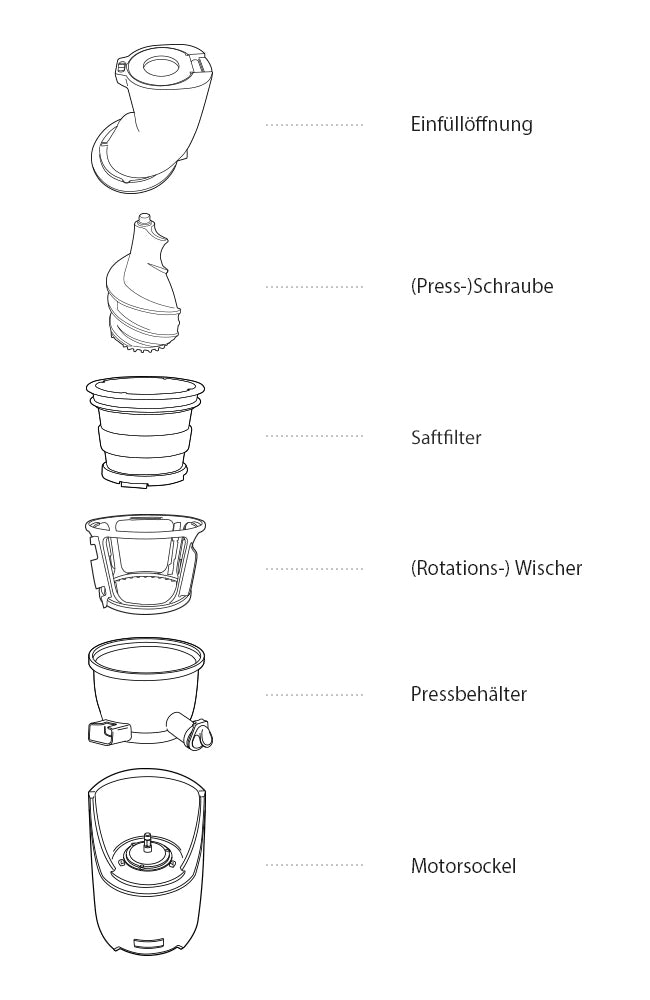 Einfüllöffnung

(Press-)Schraube

Saftfilter

(Rotations-) Wischer

Pressbehälter

Motorsockel