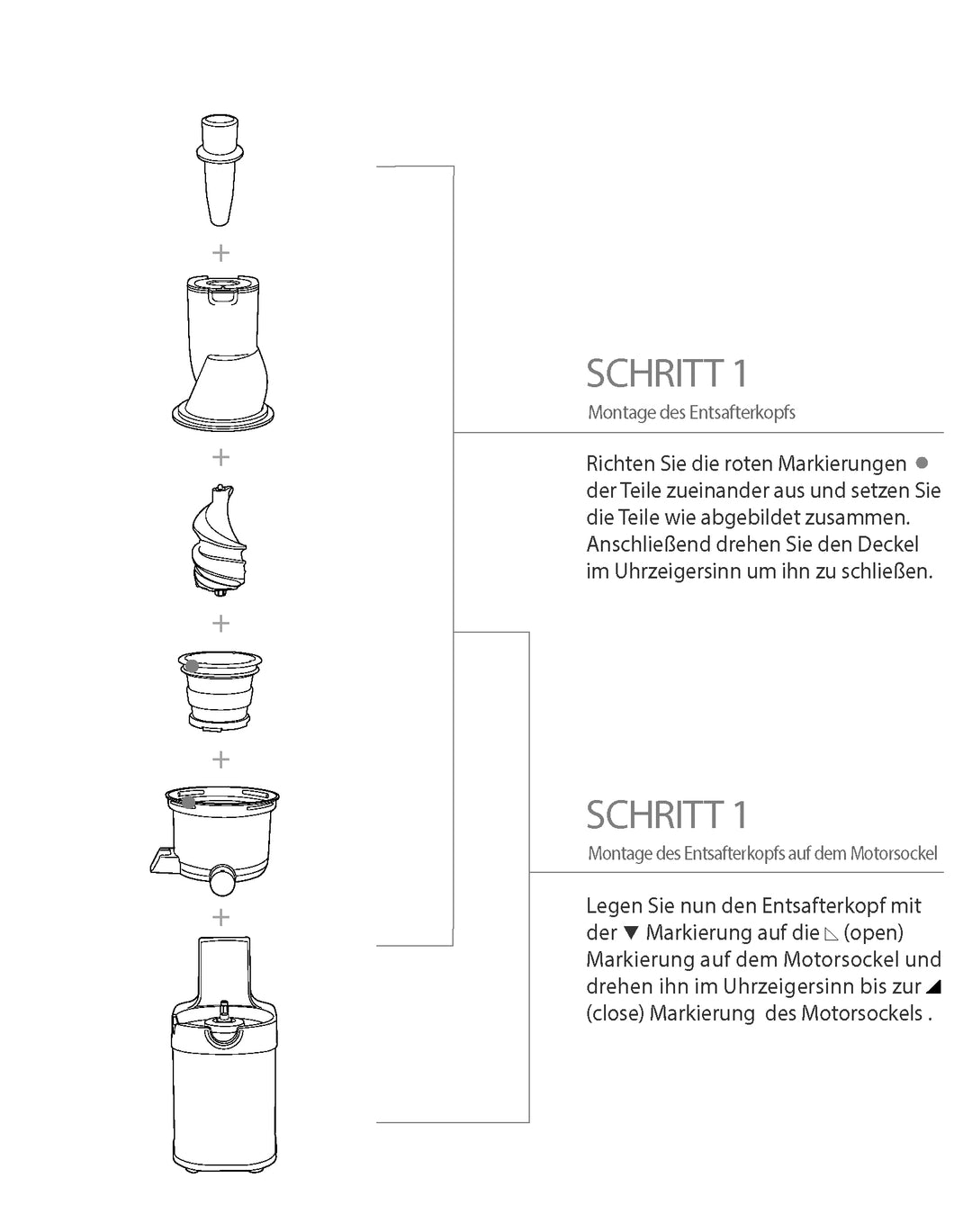 +

+

+

+

+

SCHRITT 1

Montage des Entsafterkopfs

Richten Sie die roten Markierungen ● der Teile zueinander aus und setzen Sie die Teile wie abgebildet zusammen. Anschließend drehen Sie den Deckel im Uhrzeigersinn um ihn zu schließen.

SCHRITT 1

Montage des Entsafterkopfs auf dem Motorsockel

Legen Sie nun den Entsafterkopf mit der ▼ Markierung auf die ◺ (open) Markierung auf dem Motorsockel und drehen ihn im Uhrzeigersinn bis zur ◢ (close) Markierung des Motorsockels .